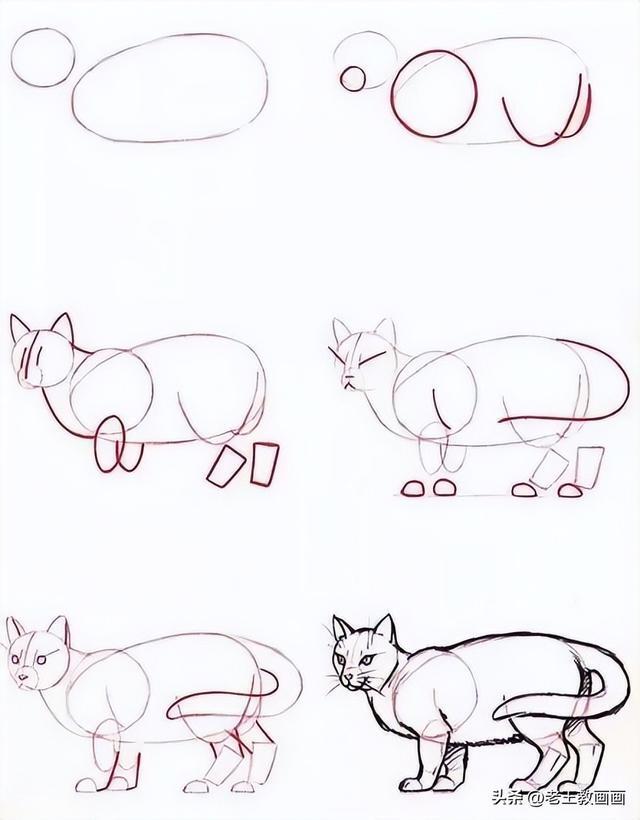 头条 @老王教画画